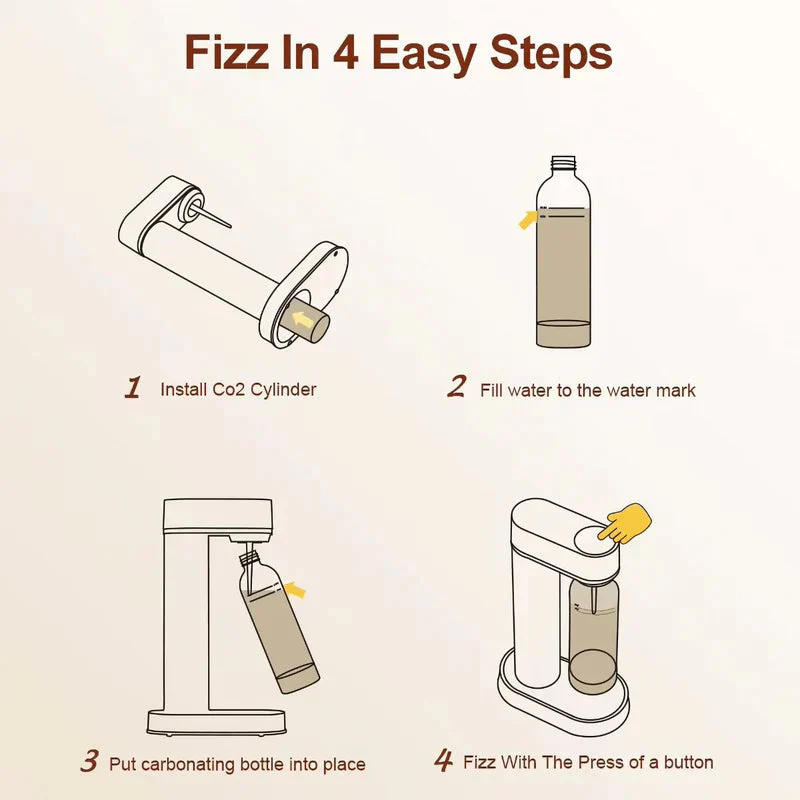 Fizz In 4 Easy Steps

1 Install Co2 Cylinder

2 Fill water to the water mark

3 Put carbonating bottle into place

4 Fizz With The Press of a button